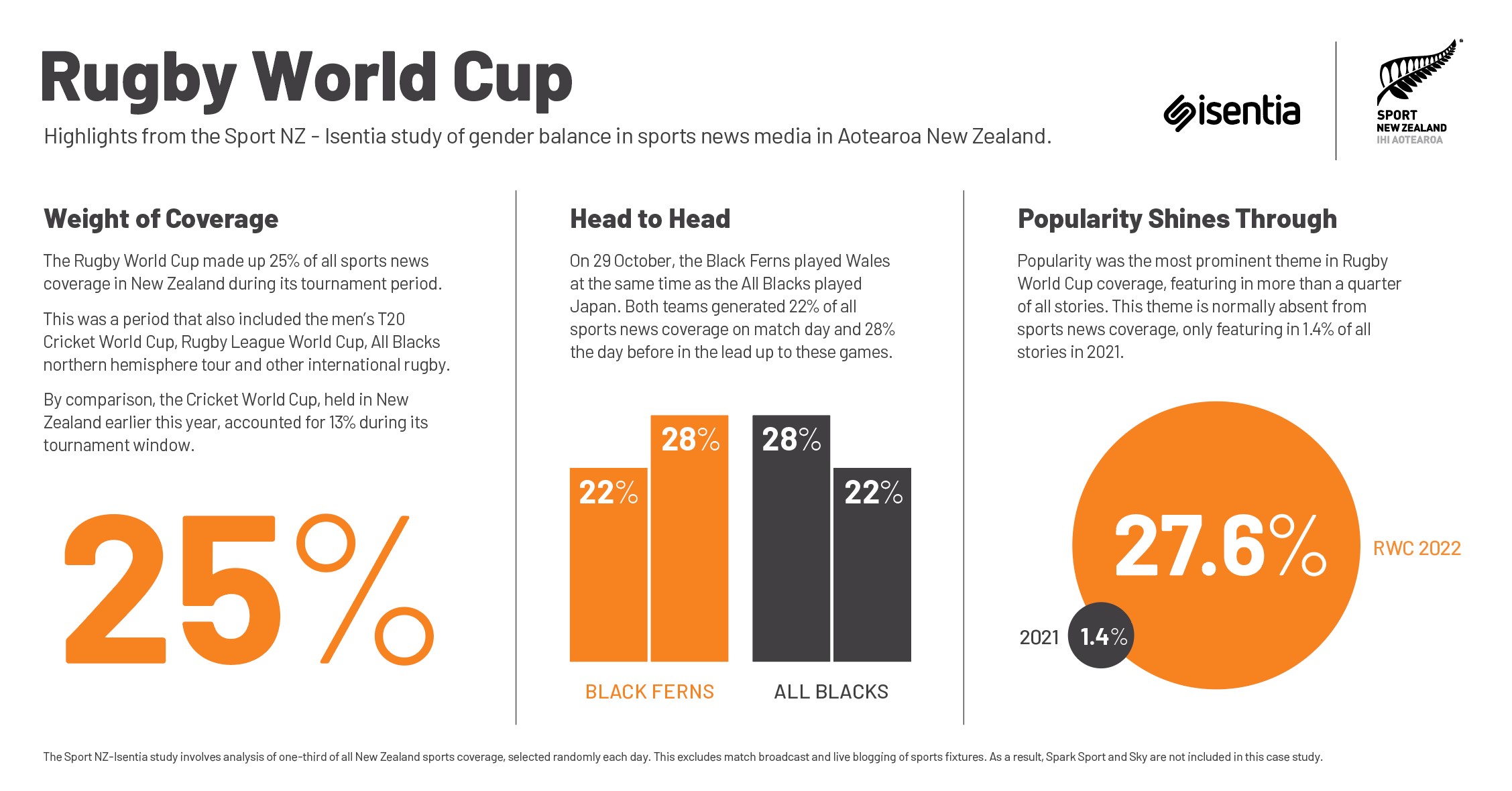 Rugby World Cup

Highlights from the Sport NZ - Isentia study of gender balance in sports news media in Aotearoa New Zealand.

isentia

SPORT NEW ZEALAND IHI AOTEAROA

Weight of Coverage

The Rugby World Cup made up 25% of all sports news coverage in New Zealand during its tournament period.

This was a period that also included the men's T20 Cricket World Cup, Rugby League World Cup, All Blacks northern hemisphere tour and other international rugby.

By comparison, the Cricket World Cup, held in New Zealand earlier this year, accounted for 13% during its tournament window.

25%

Head to Head

On 29 October, the Black Ferns played Wales at the same time as the All Blacks played Japan. Both teams generated 22% of all sports news coverage on match day and 28% the day before in the lead up to these games.

22%

28%

28%

22%

BLACK FERNS

ALL BLACKS

Popularity Shines Through

Popularity was the most prominent theme in Rugby World Cup coverage, featuring in more than a quarter of all stories. This theme is normally absent from sports news coverage, only featuring in 1.4% of all stories in 2021.

27.6%

RWC 2022

2021

1.4%

The Sport NZ-Isentia study involves analysis of one-third of all New Zealand sports coverage, selected randomly each day. This excludes match broadcast and live blogging of sports fixtures. As a result, Spark Sport and Sky are not included in this case study.